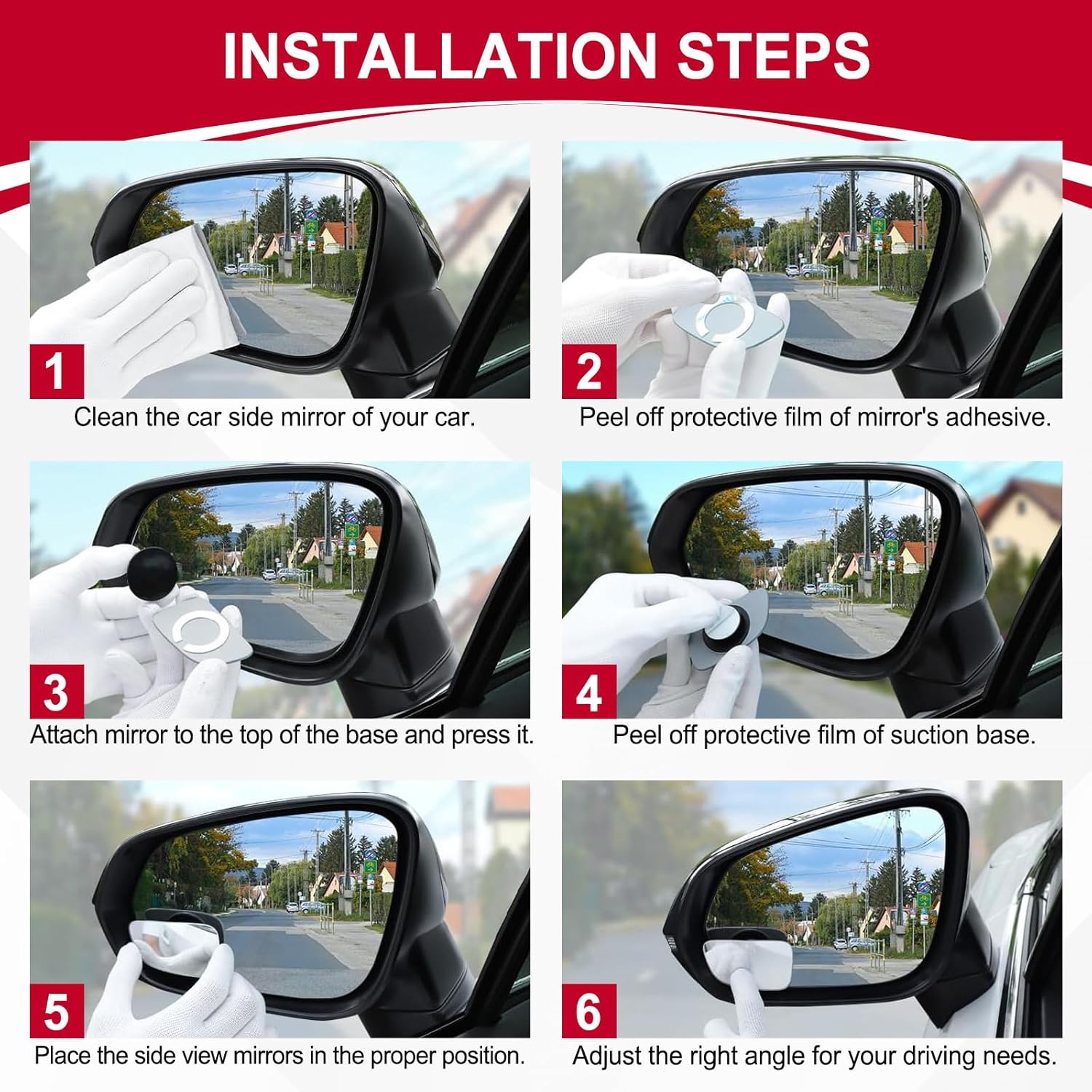 INSTALLATION STEPS

1
Clean the car side mirror of your car.

2
Peel off protective film of mirror's adhesive.

3
Attach mirror to the top of the base and press it.

4
Peel off protective film of suction base.

5
Place the side view mirrors in the proper position.

6
Adjust the right angle for your driving needs.