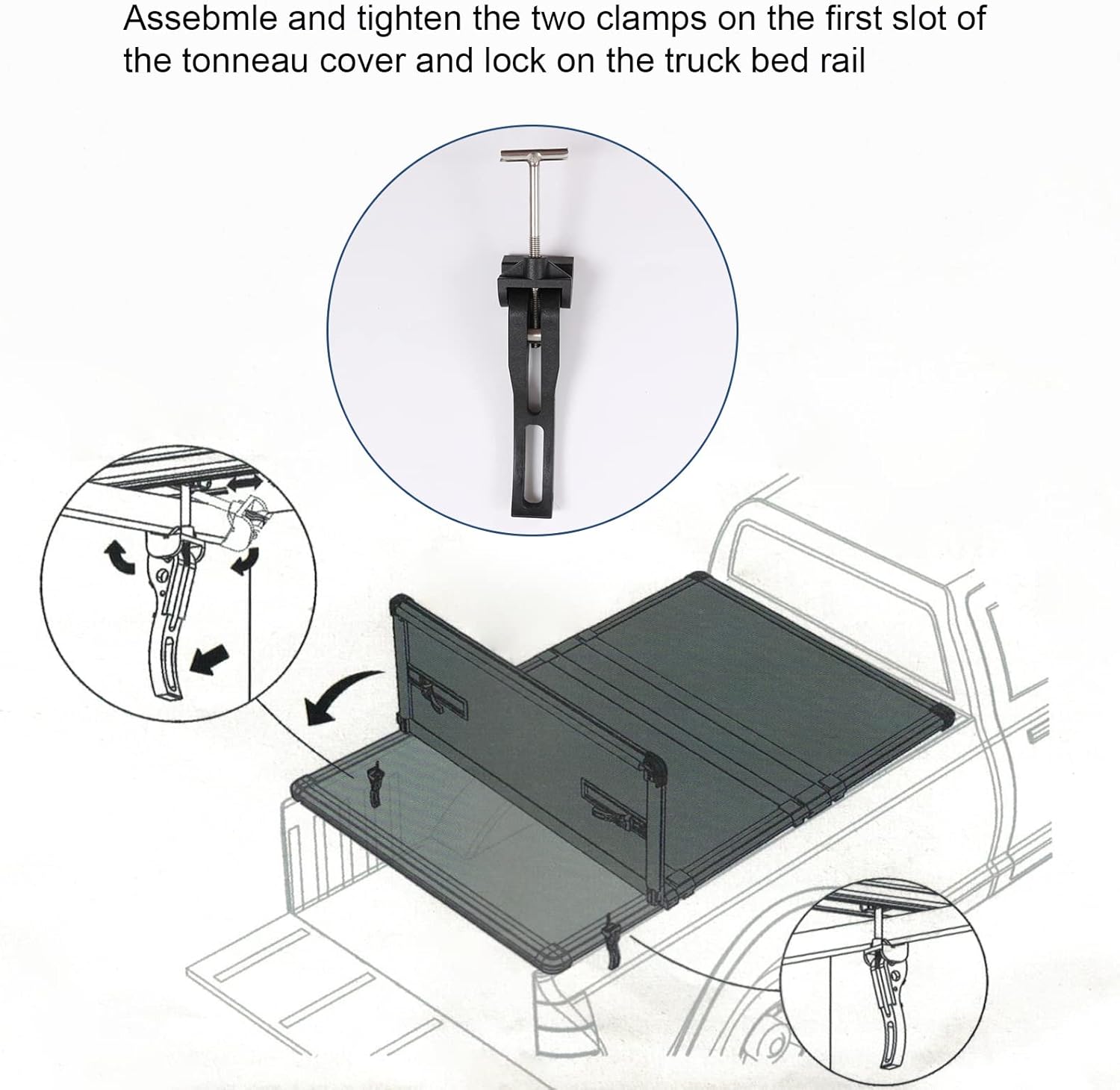 Assebmle and tighten the two clamps on the first slot of the tonneau cover and lock on the truck bed rail