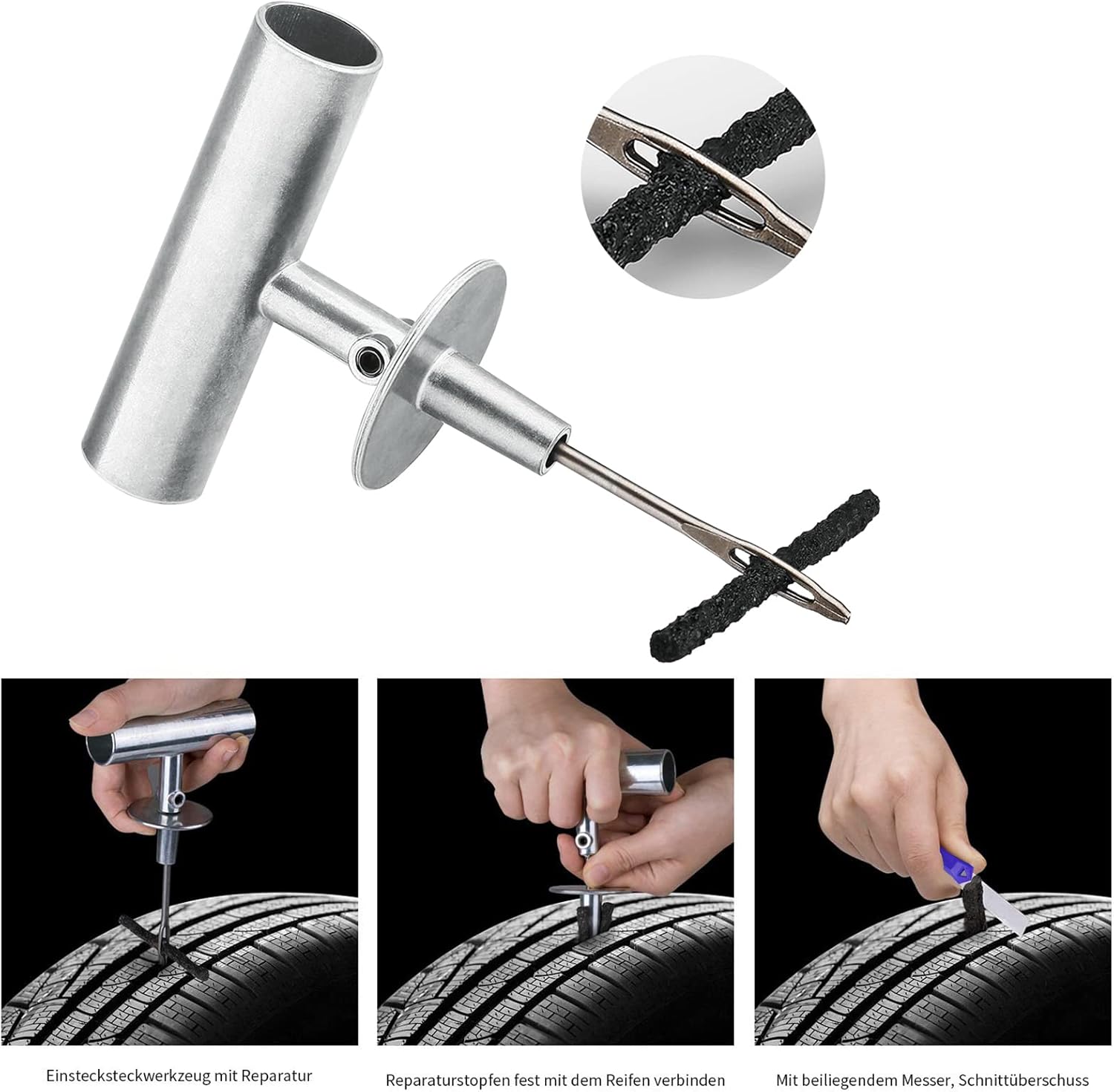 Einstecksteckwerkzeug mit Reparatur

Reparaturstopfen fest mit dem Reifen verbinden

Mit beiliegendem Messer, Schnittüberschuss