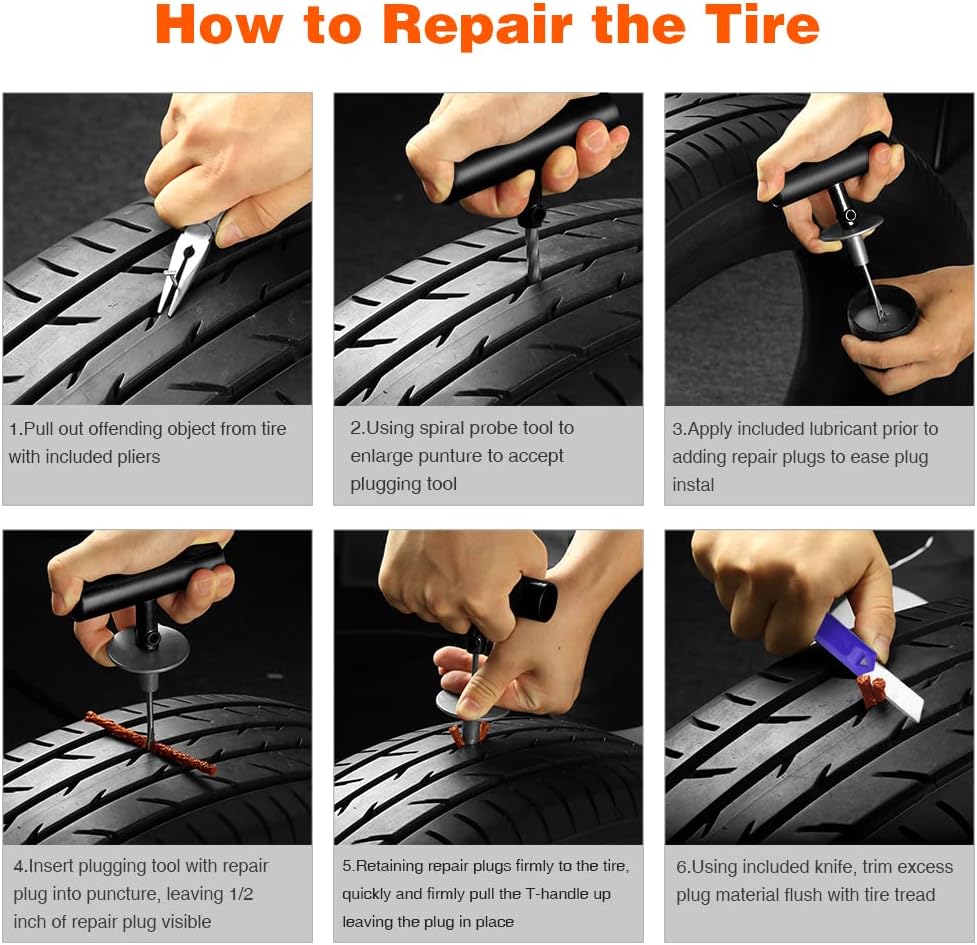 How to Repair the Tire

1.Pull out offending object from tire with included pliers

2.Using spiral probe tool to enlarge punture to accept plugging tool

3.Apply included lubricant prior to adding repair plugs to ease plug instal

4.Insert plugging tool with repair plug into puncture, leaving 1/2 inch of repair plug visible

5.Retaining repair plugs firmly to the tire, quickly and firmly pull the T-handle up leaving the plug in place

6.Using included knife, trim excess plug material flush with tire tread