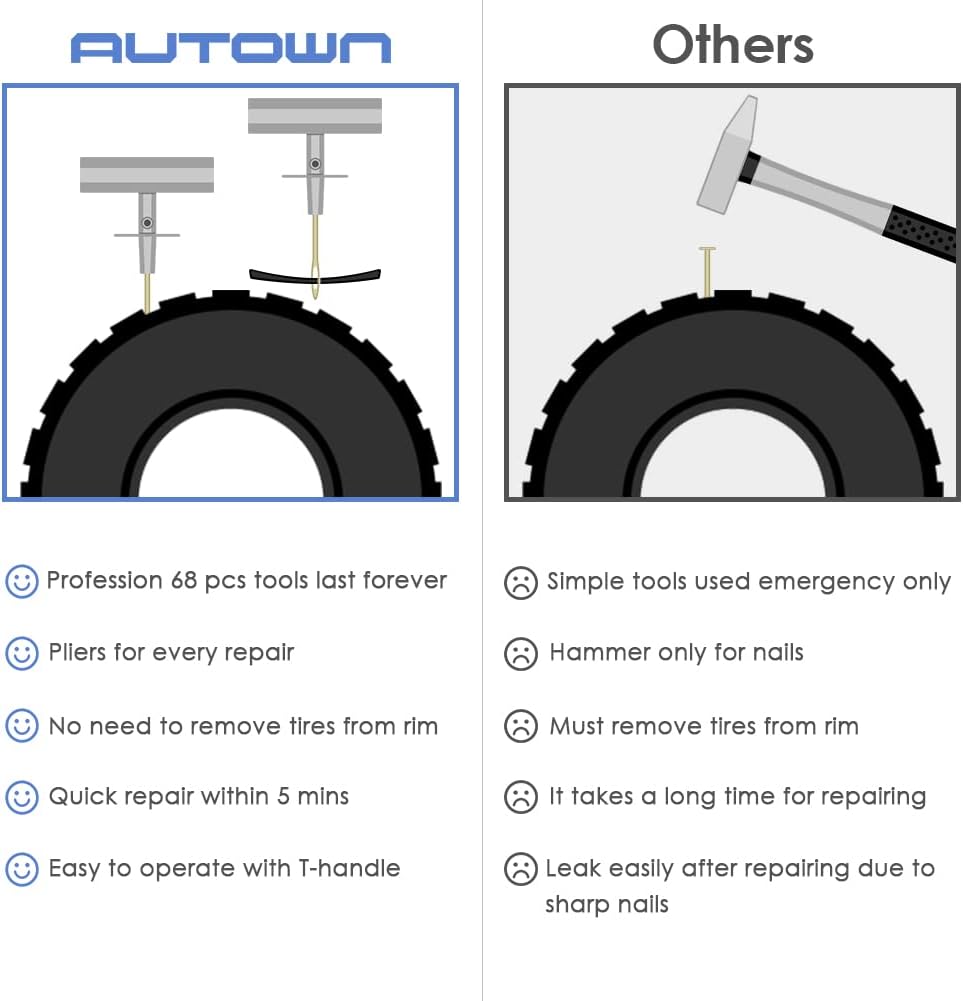 AUTOWN

Profession 68 pcs tools last forever

Pliers for every repair

No need to remove tires from rim

Quick repair within 5 mins

Easy to operate with T-handle

Others

Simple tools used emergency only

Hammer only for nails

Must remove tires from rim

It takes a long time for repairing

Leak easily after repairing due to sharp nails